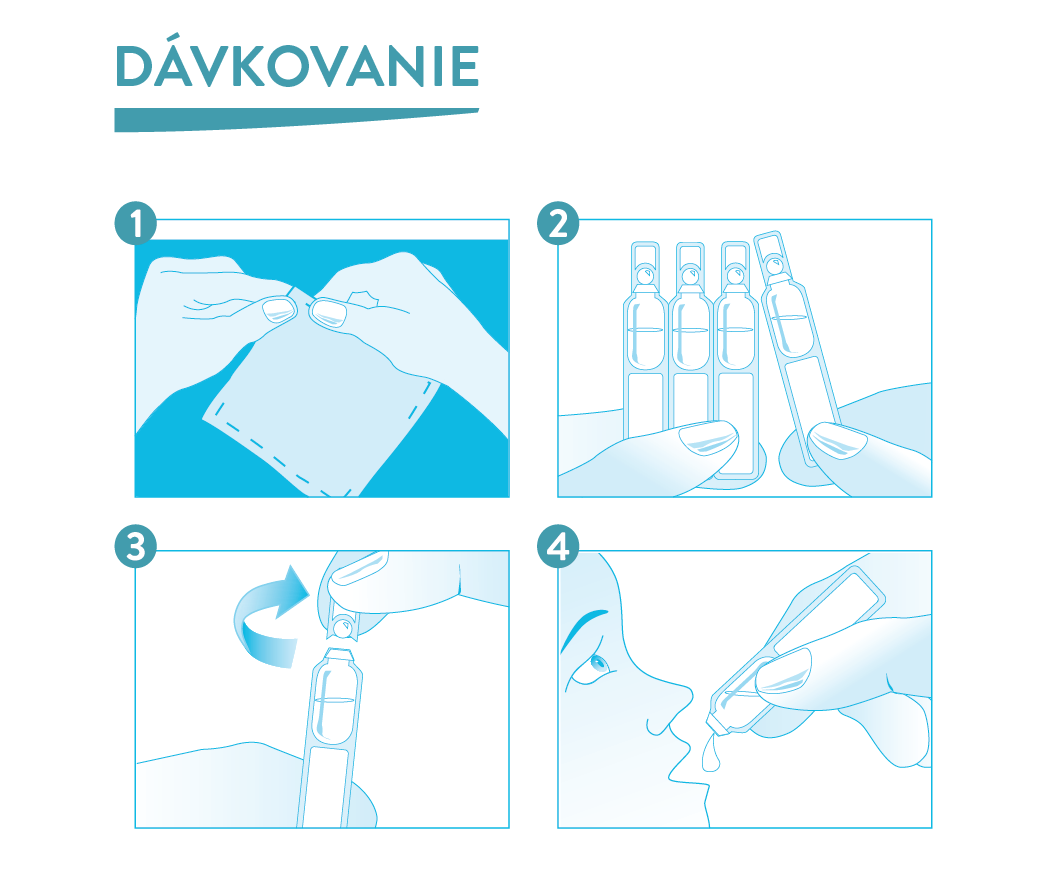 DÁVKOVANIE

1

2

3

4